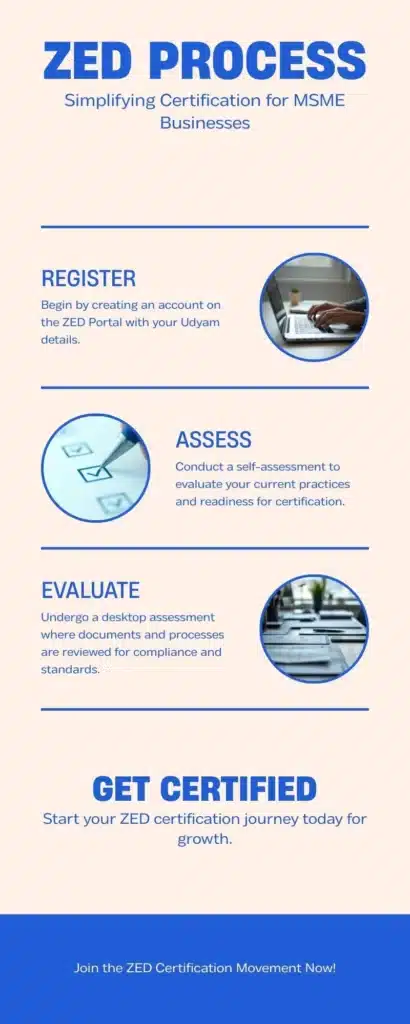 ZED PROCESS

Simplifying Certification for MSME Businesses

REGISTER

Begin by creating an account on the ZED Portal with your Udyam details.

ASSESS

Conduct a self-assessment to evaluate your current practices and readiness for certification.

EVALUATE

Undergo a desktop assessment where documents and processes are reviewed for compliance and standards.

GET CERTIFIED

Start your ZED certification journey today for growth.

Join the ZED Certification Movement Now!